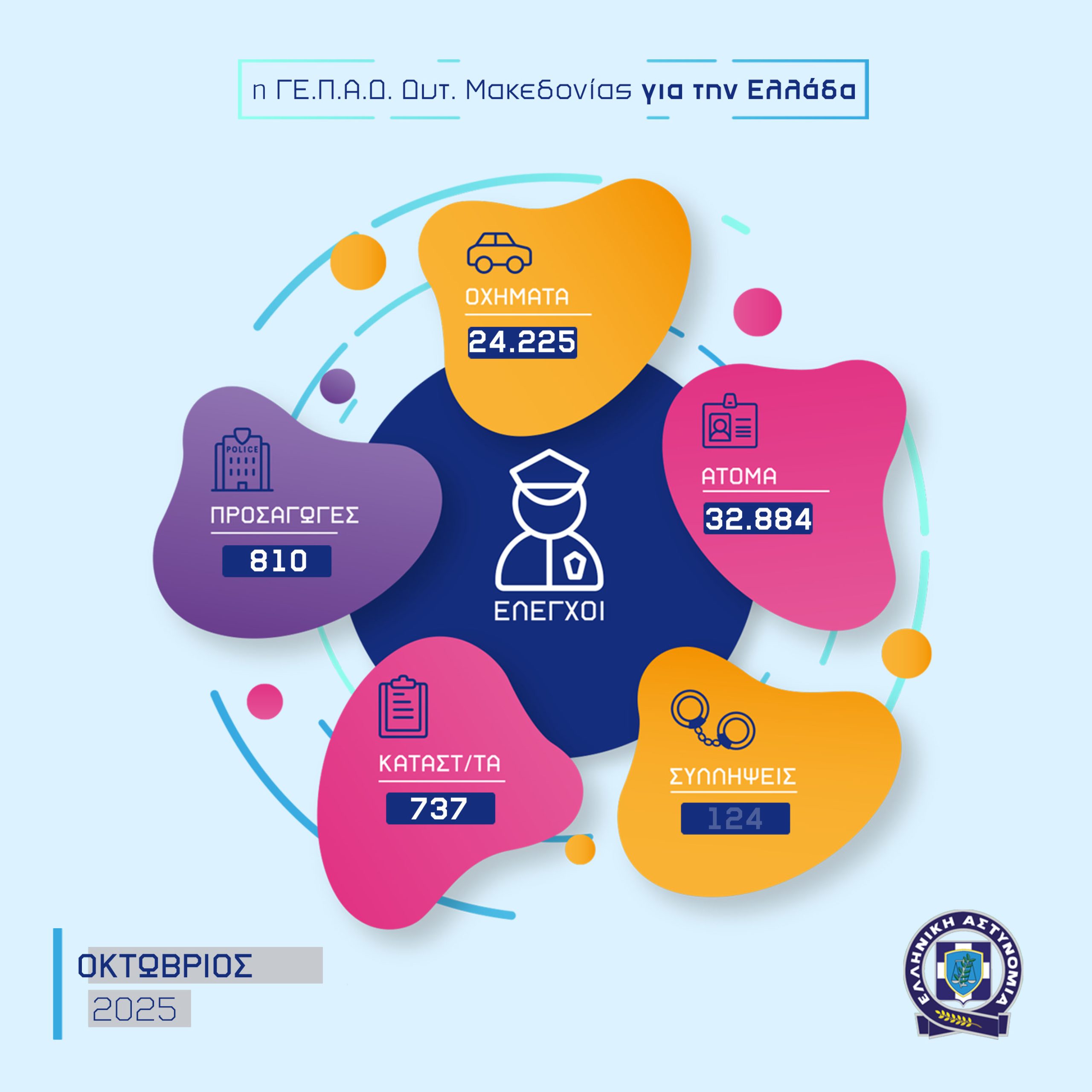 η ΓΕ.Π.Α.Δ. Δυτ. Μακεδονίας για την Ελλάδα

ΟΧΗΜΑΤΑ
24.225

ΑΤΟΜΑ
32.884

POLICE
ΠΡΟΣΑΓΩΓΕΣ
810

ΕΛΕΓΧΟΙ

ΚΑΤΑΣΤ/ΤΑ
737

ΣΥΛΛΗΨΕΙΣ
124

ΟΚΤΩΒΡΙΟΣ
2025

ΕΛΛΗΝΙΚΗ ΑΣΤΥΝΟΜΙΑ